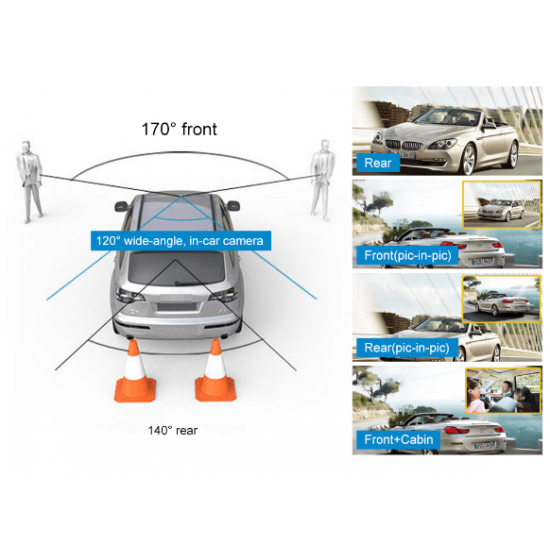 170° front

120° wide-angle, in-car camera

140° rear

Rear

Front(pic-in-pic)

Rear(pic-in-pic)

Front+Cabin