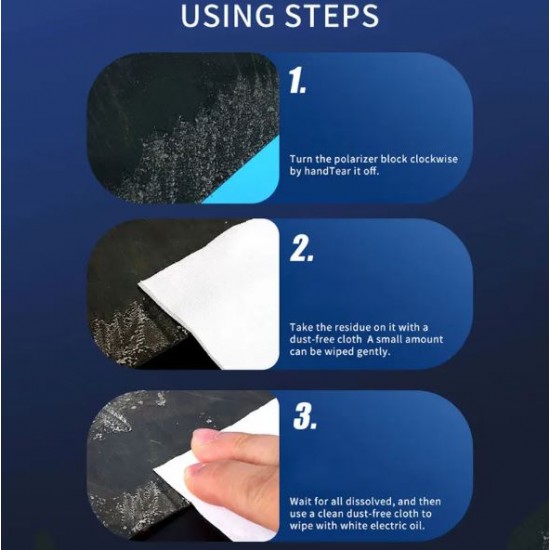 USING STEPS

1.

Turn the polarizer block clockwise by handTear it off.

2.

Take the residue on it with a dust-free cloth A small amount can be wiped gently.

3.

Wait for all dissolved, and then use a clean dust-free cloth to wipe with white electric oil.