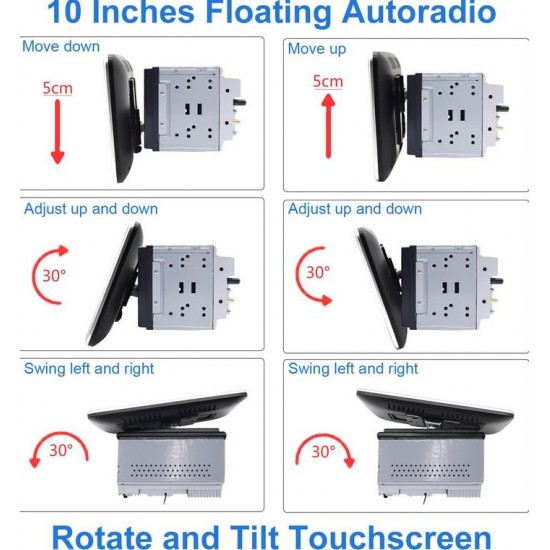 10 Inches Floating Autoradio

Move down

5cm

Move up

5cm

Adjust up and down

30°

Adjust up and down

30°

Swing left and right

30°

Swing left and right

30°

Rotate and Tilt Touchscreen